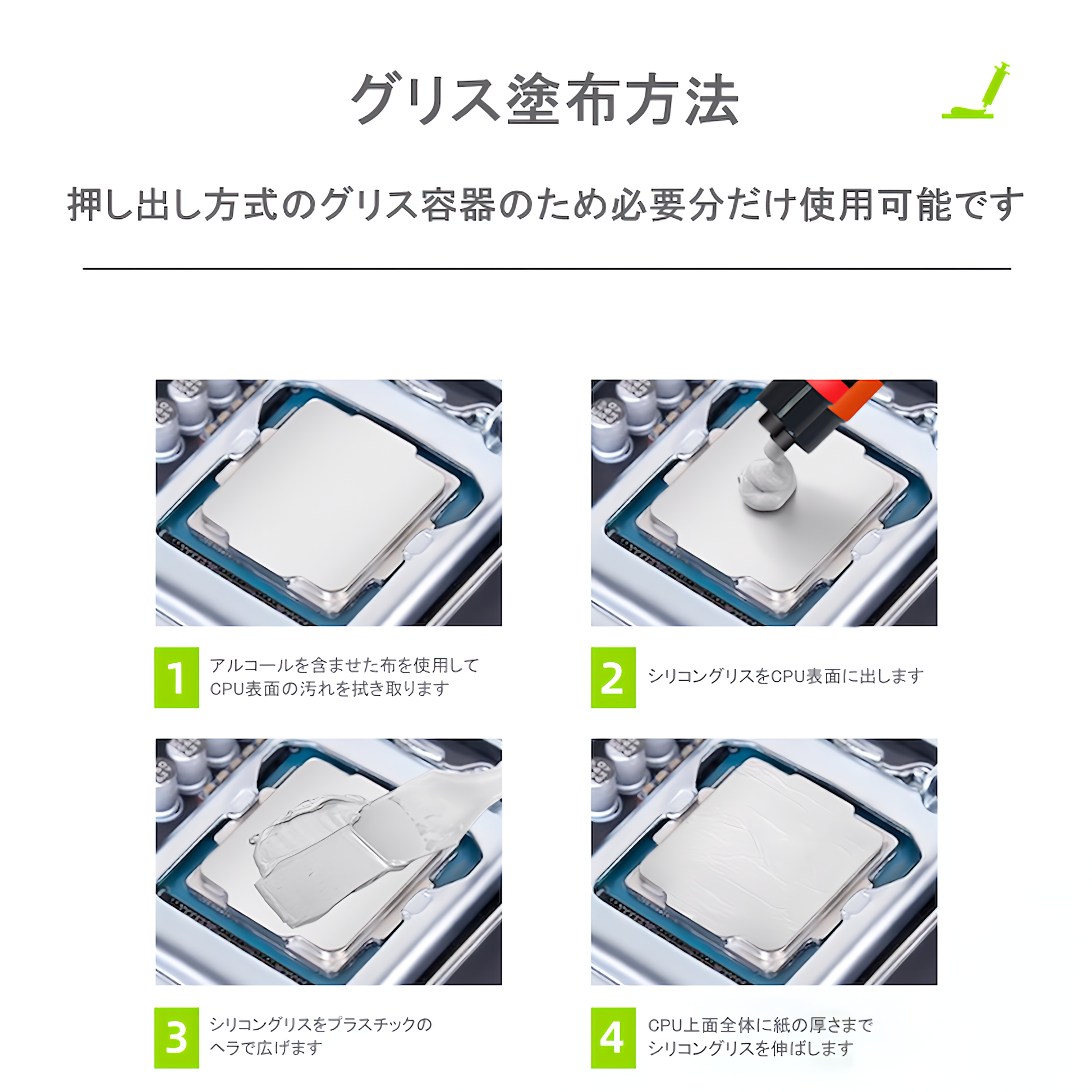 グリス塗布方法

押し出し方式のグリス容器のため必要分だけ使用可能です

1
アルコールを含ませた布を使用してCPU表面の汚れを拭き取ります

2
シリコングリスをCPU表面に出します

3
シリコングリスをプラスチックのヘラで広げます

4
CPU上面全体に紙の厚さまでシリコングリスを伸ばします