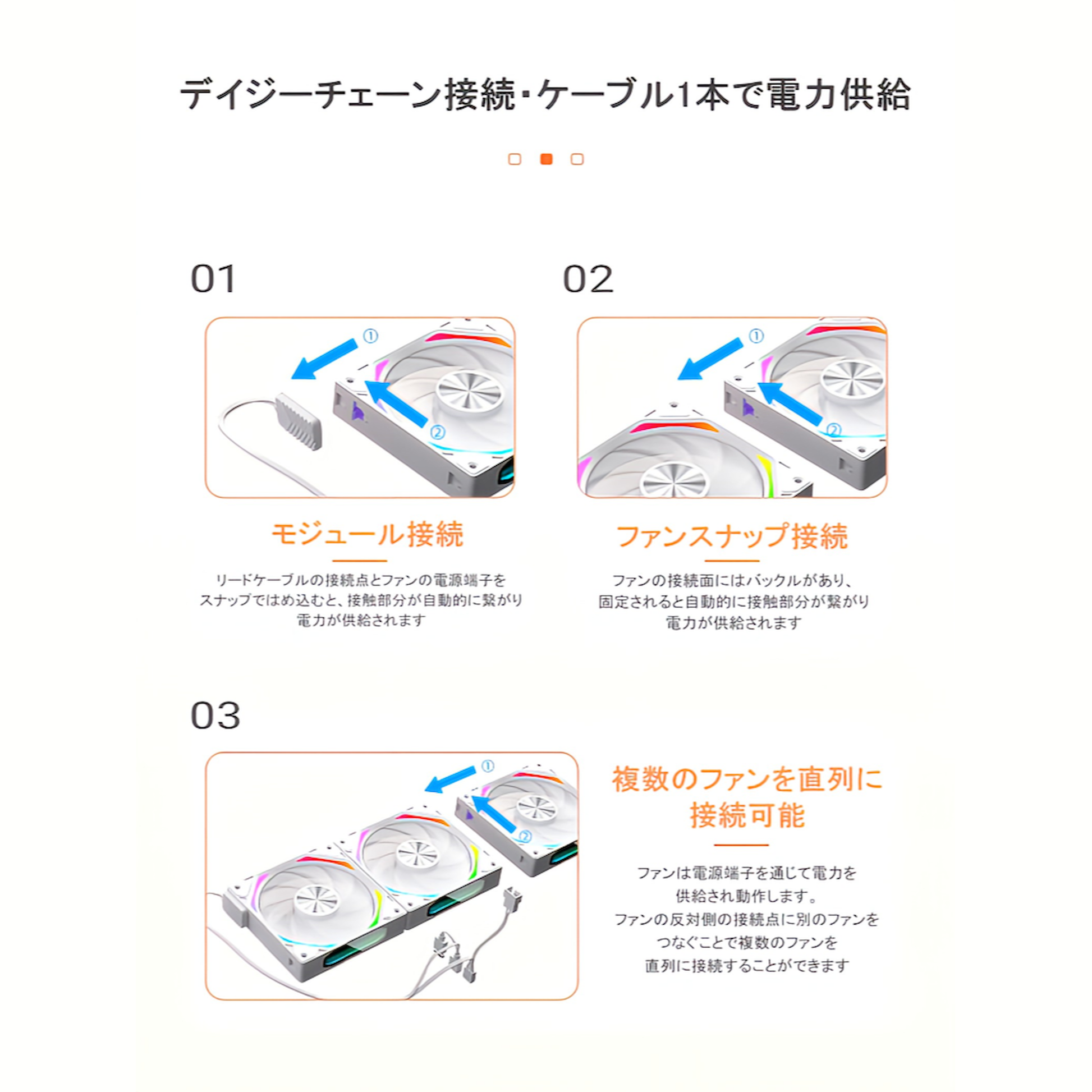 デイジーチェーン接続・ケーブル1本で電力供給

01

①

②

モジュール接続

リードケーブルの接続点とファンの電源端子をスナップではめ込むと、接触部分が自動的に繋がり電力が供給されます

02

①

②

ファンスナップ接続

ファンの接続面にはバックルがあり、固定されると自動的に接触部分が繋がり電力が供給されます

03

①

②

複数のファンを直列に接続可能

ファンは電源端子を通じて電力を供給され動作します。
ファンの反対側の接続点に別のファンをつなぐことで複数のファンを直列に接続することができます